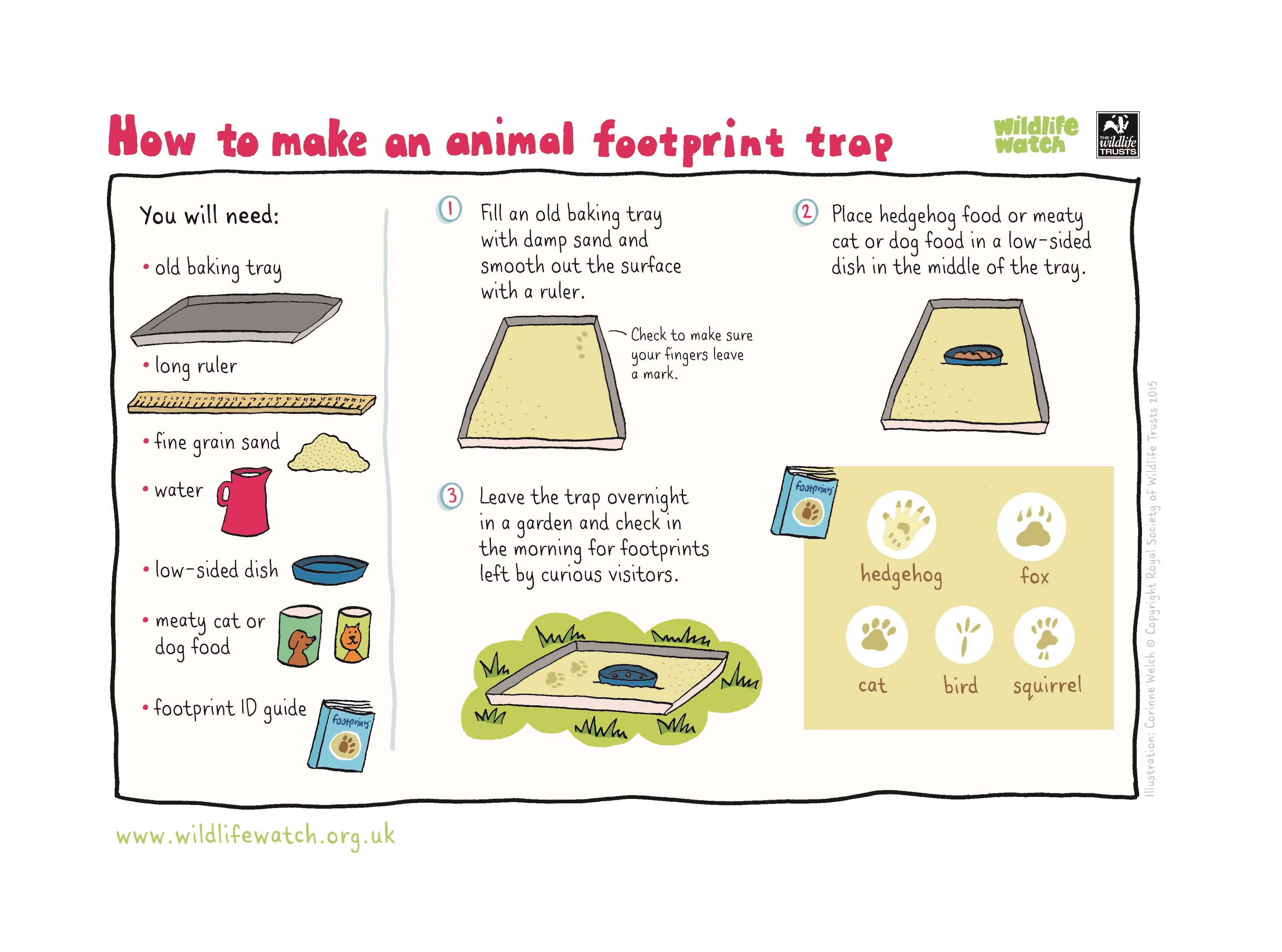 How to make an animal footprint trap

wildlife watch

THE wildlife TRUSTS

You will need:

• old baking tray

• long ruler

• fine grain sand

• water

• low-sided dish

• meaty cat or dog food

• footprint ID guide

footprints

1 Fill an old baking tray with damp sand and smooth out the surface with a ruler.

Check to make sure your fingers leave a mark.

2 Place hedgehog food or meaty cat or dog food in a low-sided dish in the middle of the tray.

3 Leave the trap overnight in a garden and check in the morning for footprints left by curious visitors.

footprints

hedgehog

fox

cat

bird

squirrel

Illustration: Corinne Welch © Copyright Royal Society of Wildlife Trusts 2015

www.wildlifewatch.org.uk